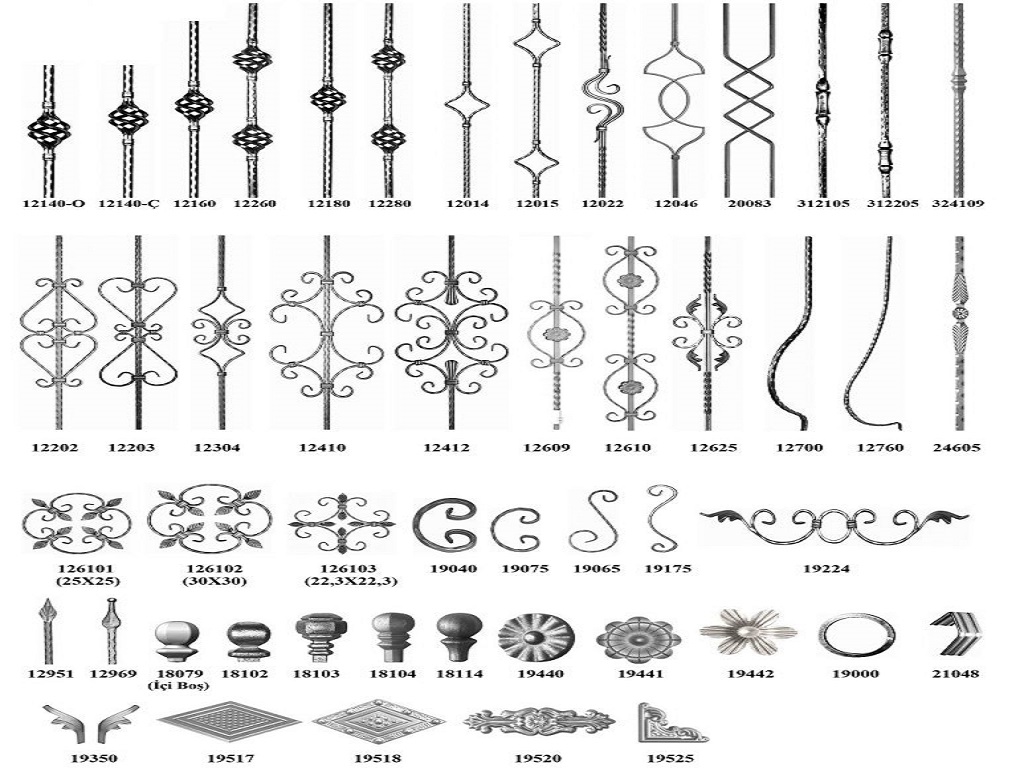 12140-O 12140-Ç 12160 12260 12180 12280 12014 12015 12022 12046 20083 312105 312205 324109

12202 12203 12304 12410 12412 12609 12610 12625 12700 12760 24605

126101 (25X25) 126102 (30X30) 126103 (22,3X22,3) 19040 19075 19065 19175 19224

12951 12969 18079 (İçi Boş) 18102 18103 18104 18114 19440 19441 19442 19000 21048

19350 19517 19518 19520 19525